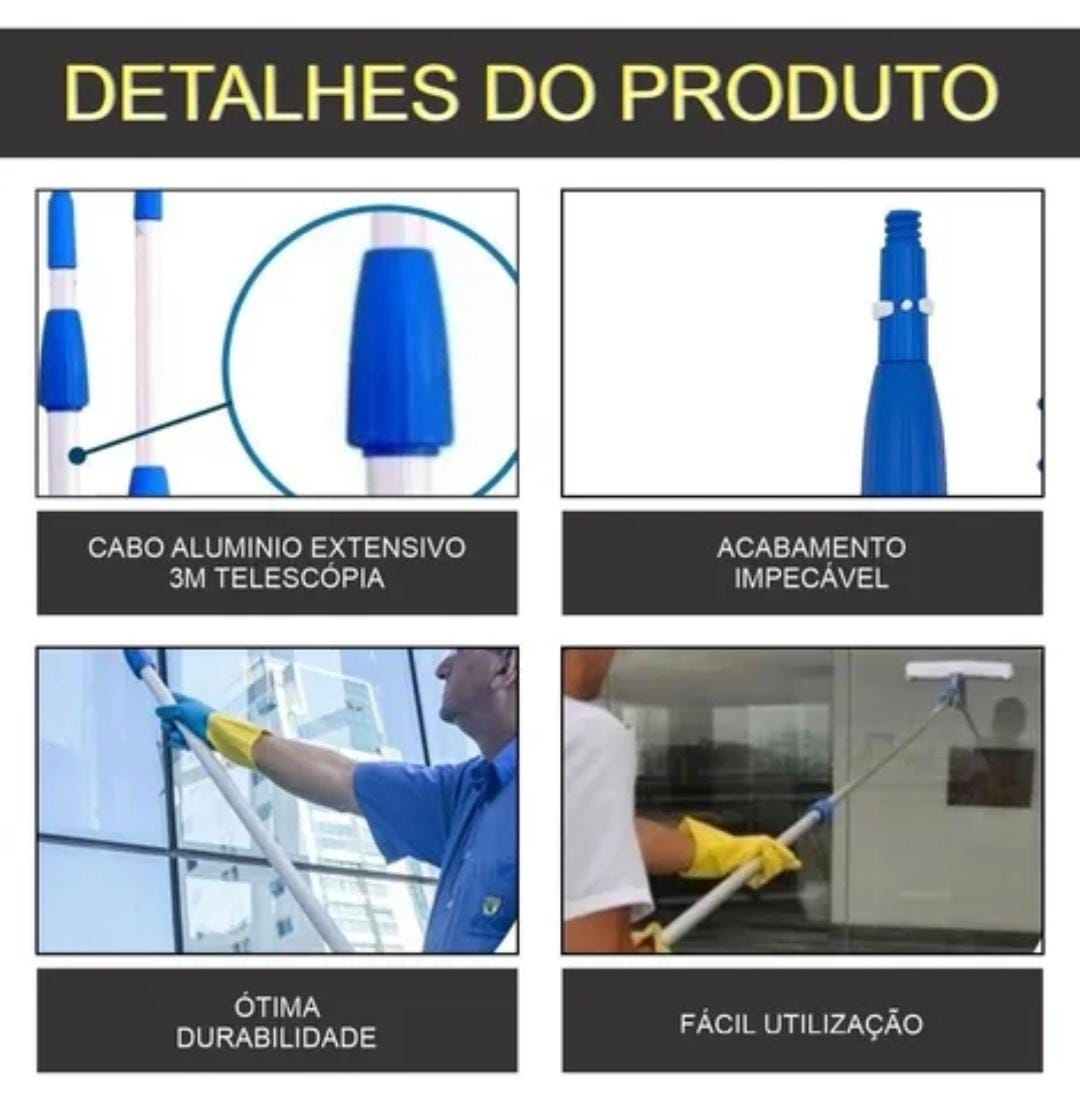 DETALHES DO PRODUTO

CABO ALUMINIO EXTENSIVO 3M TELESCÓPIA

ACABAMENTO IMPECÁVEL

ÓTIMA DURABILIDADE

FÁCIL UTILIZAÇÃO